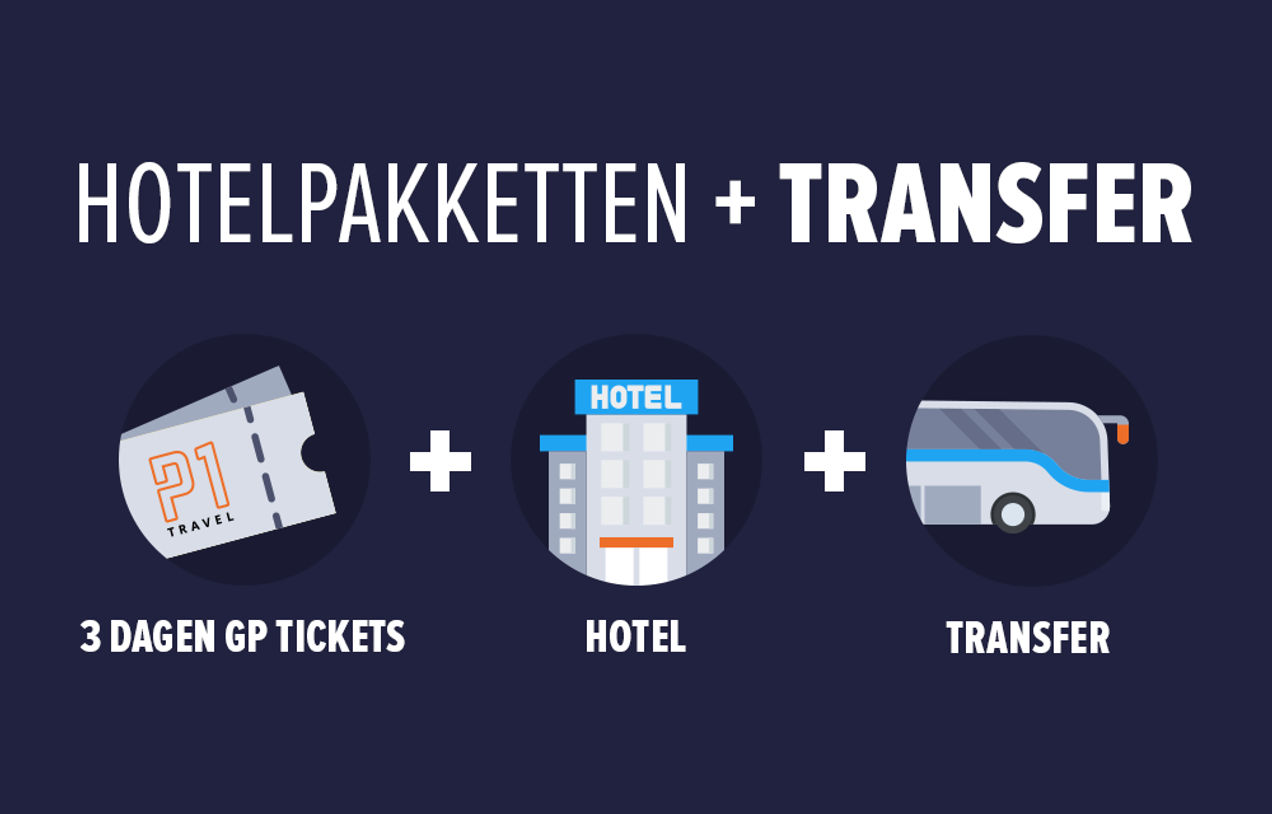 HOTELPAKKETTEN + TRANSFER

P1 TRAVEL

+

HOTEL

+

3 DAGEN GP TICKETS

HOTEL

TRANSFER