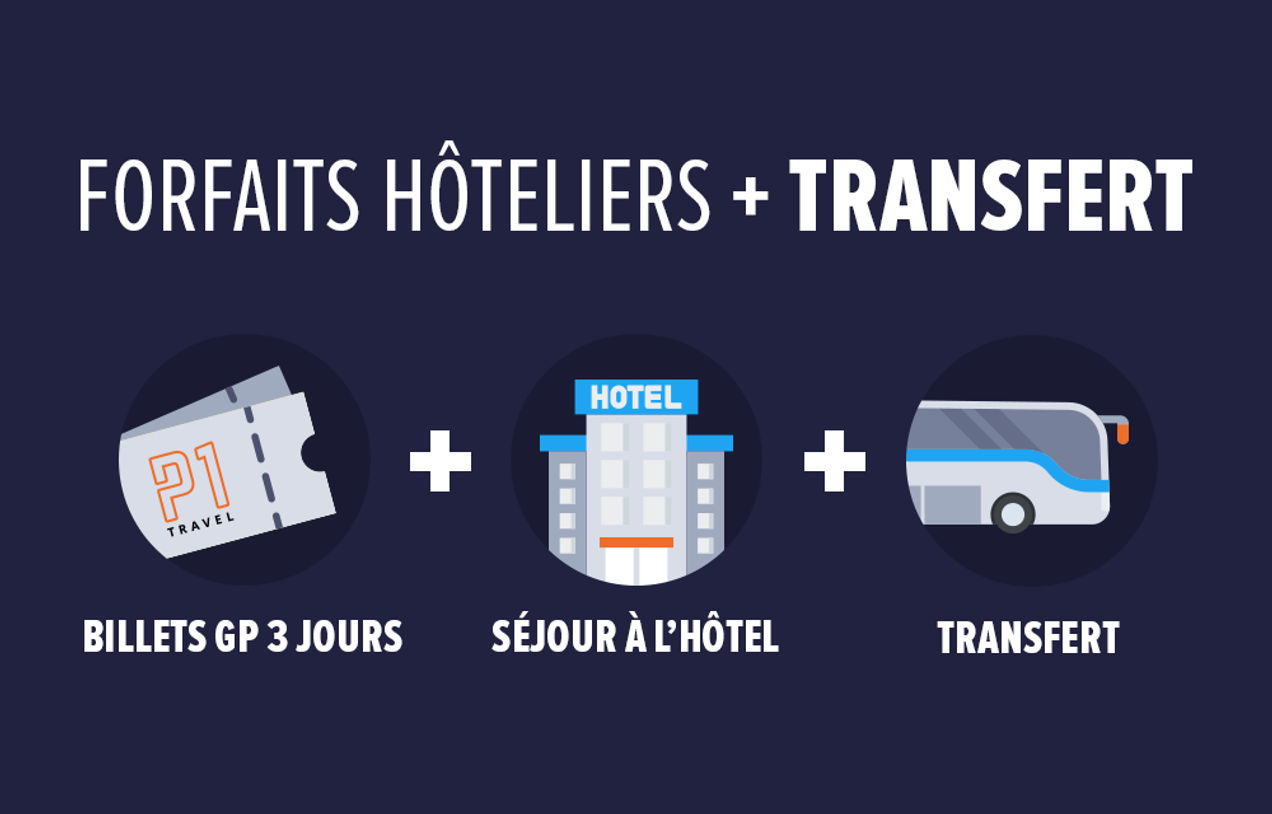 FORFAITS HÔTELIERS + TRANSFERT

P1 TRAVEL

+

HOTEL

+

BILLETS GP 3 JOURS

SÉJOUR À L'HÔTEL

TRANSFERT