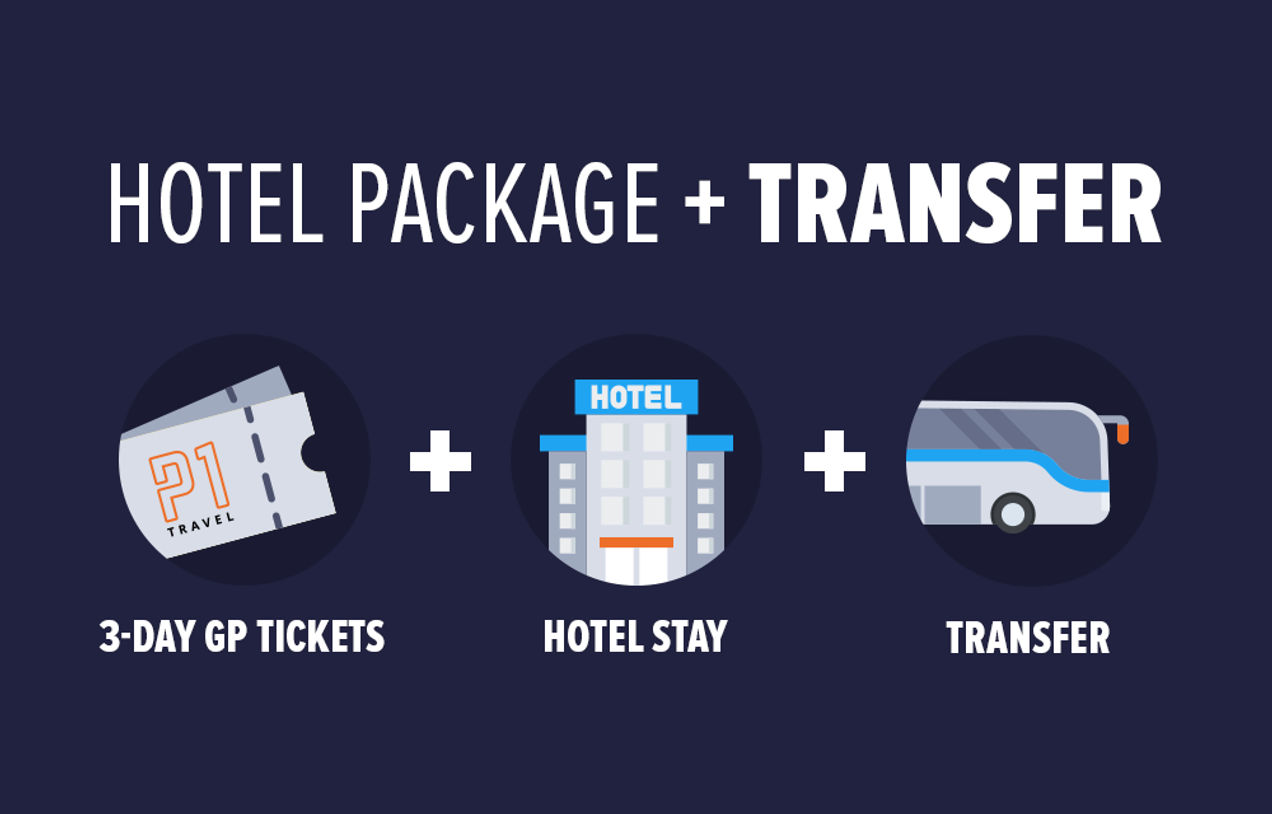 HOTEL PACKAGE + TRANSFER

P1 TRAVEL

+

HOTEL

+

3-DAY GP TICKETS

HOTEL STAY

TRANSFER