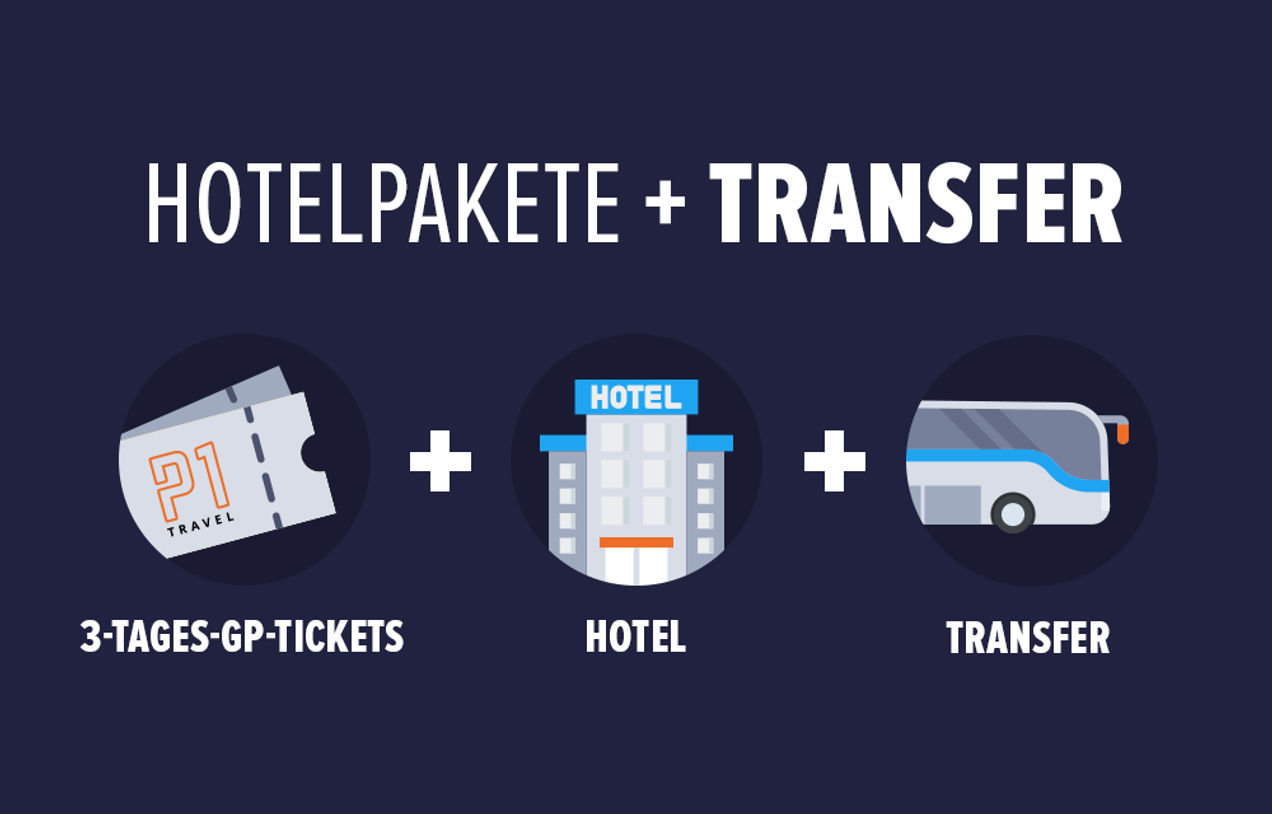 HOTELPAKETE + TRANSFER

P1 TRAVEL

+

HOTEL

+

3-TAGES-GP-TICKETS

HOTEL

TRANSFER